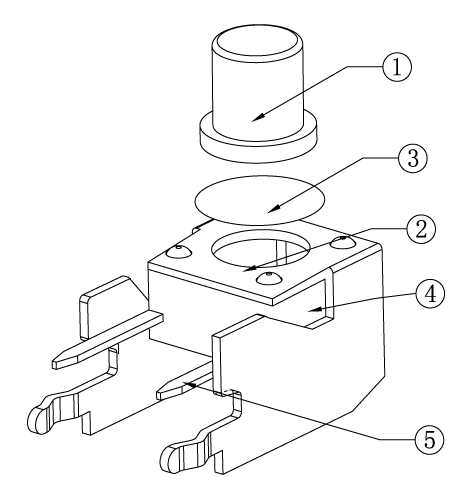 ①
③
②
④
⑤