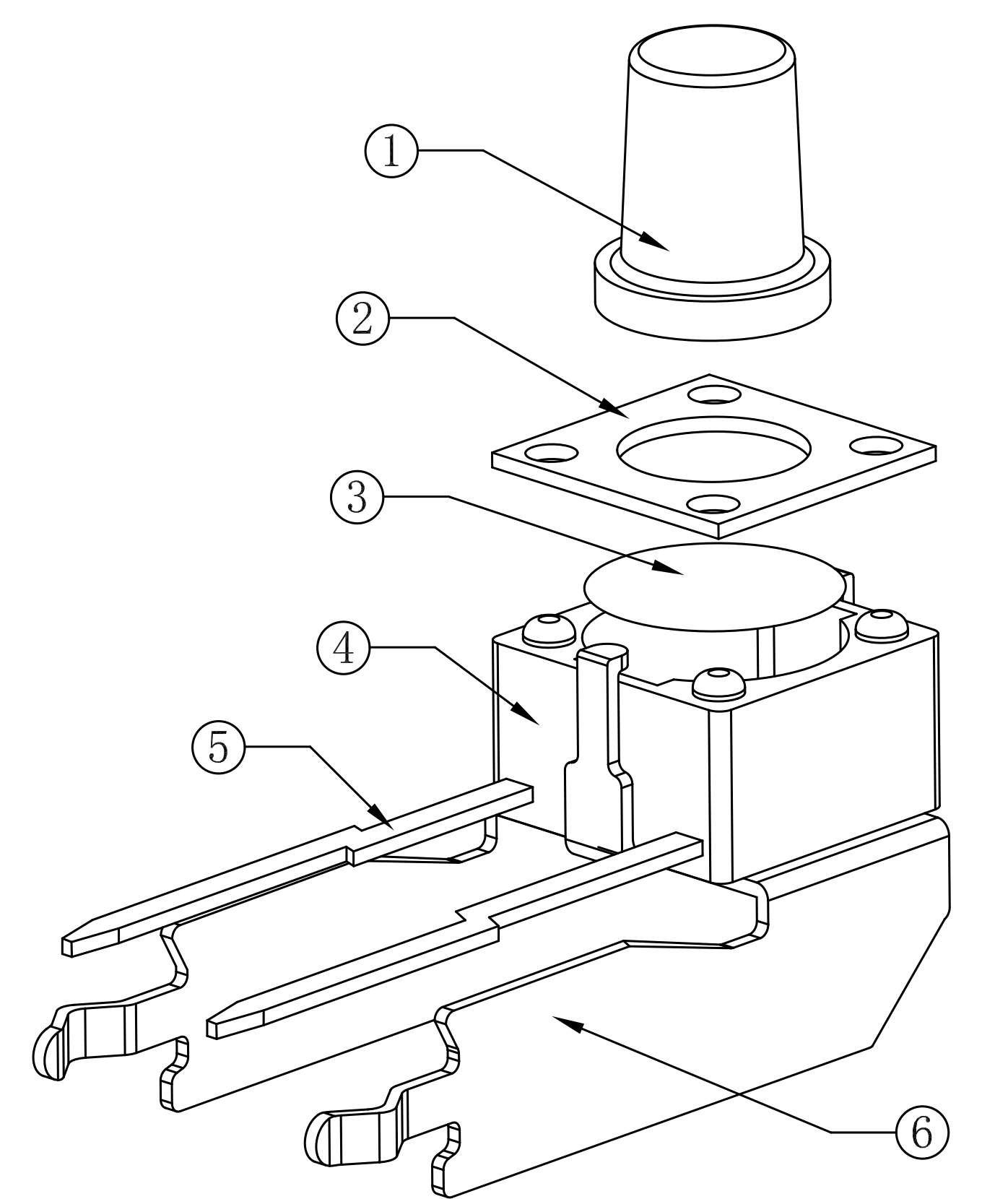 1
2
3
4
5
6